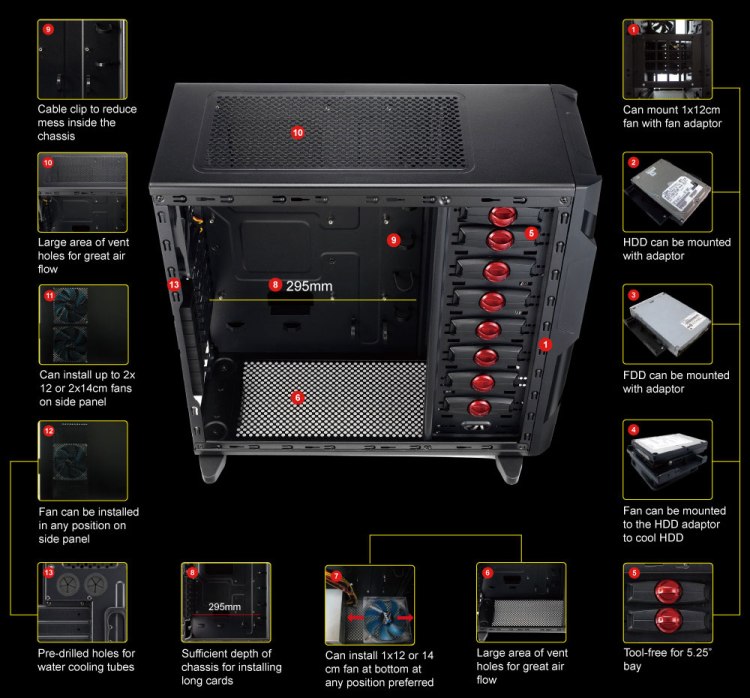 9
Cable clip to reduce mess inside the chassis

10
Large area of vent holes for great air flow

11
Can install up to 2x 12 or 2x14cm fans on side panel

12
Fan can be installed in any position on side panel

13
Pre-drilled holes for water cooling tubes

10

9

5

13

8 295mm

1

6

8
295mm
Sufficient depth of chassis for installing long cards

7
Can install 1x12 or 14 cm fan at bottom at any position preferred

6
Large area of vent holes for great air flow

1
Can mount 1x12cm fan with fan adaptor

2
HDD can be mounted with adaptor

3
FDD can be mounted with adaptor

4
Fan can be mounted to the HDD adaptor to cool HDD

5
Tool-free for 5.25" bay